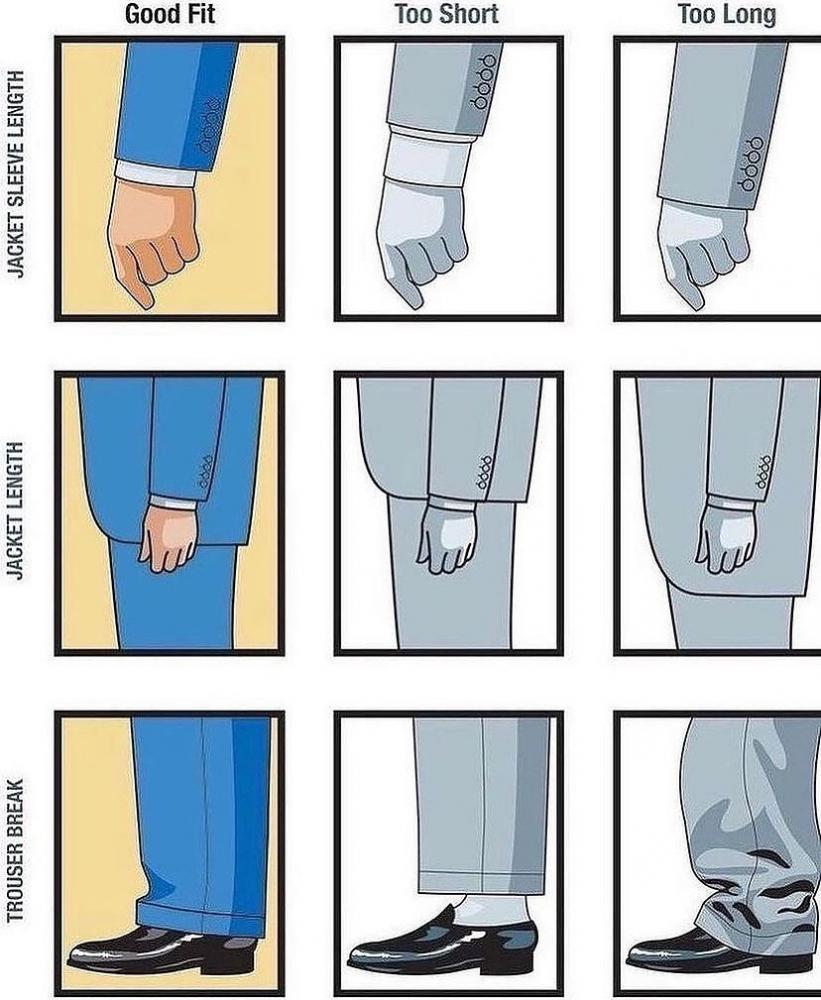 Good Fit
Too Short
Too Long

JACKET SLEEVE LENGTH

JACKET LENGTH

TROUSER BREAK